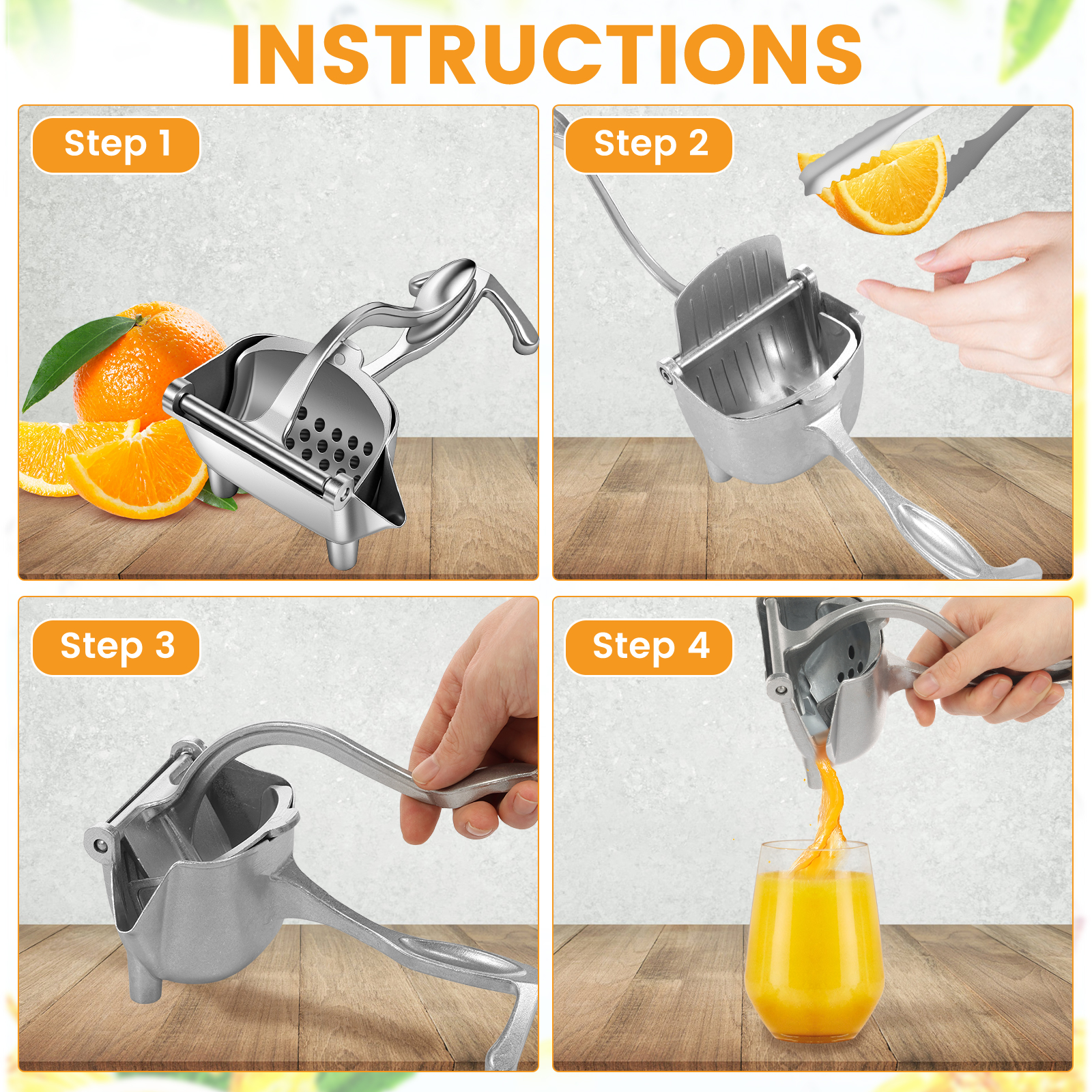 INSTRUCTIONS

Step 1

Step 2

Step 3

Step 4